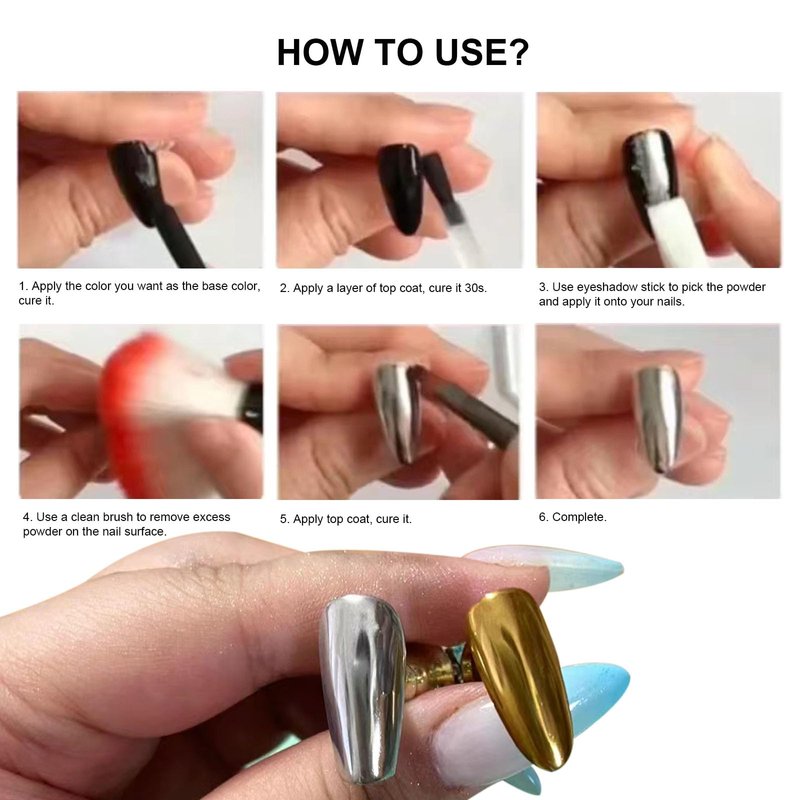 HOW TO USE?

1. Apply the color you want as the base color, cure it.

2. Apply a layer of top coat, cure it 30s.

3. Use eyeshadow stick to pick the powder and apply it onto your nails.

4. Use a clean brush to remove excess powder on the nail surface.

5. Apply top coat, cure it.

6. Complete.