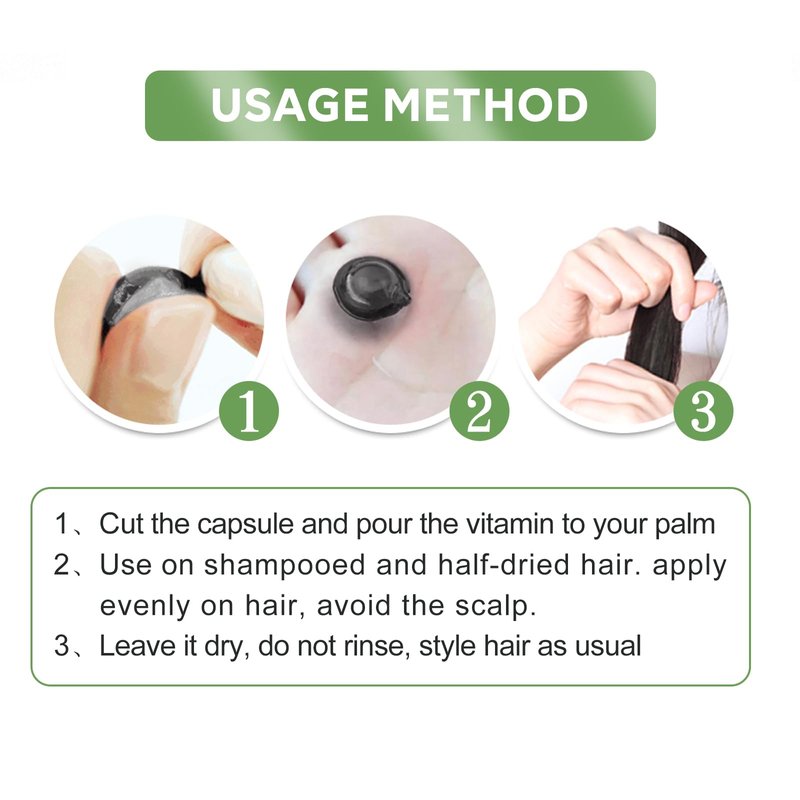 USAGE METHOD

1

2

3

1、Cut the capsule and pour the vitamin to your palm
2、Use on shampooed and half-dried hair. apply evenly on hair, avoid the scalp.
3、Leave it dry, do not rinse, style hair as usual