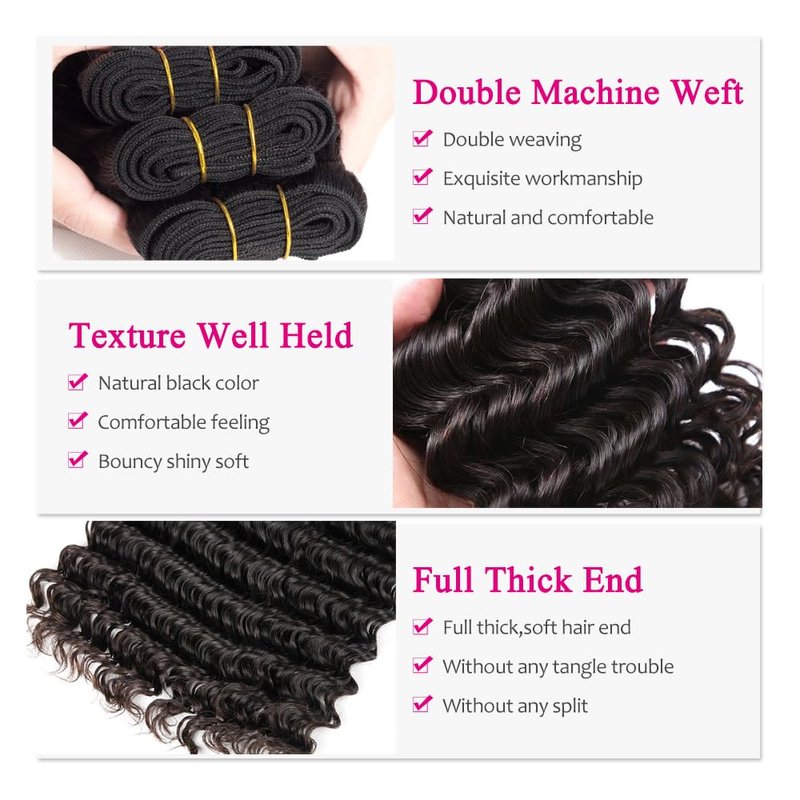 Double Machine Weft

Double weaving

Exquisite workmanship

Natural and comfortable

Texture Well Held

Natural black color

Comfortable feeling

Bouncy shiny soft

Full Thick End

Full thick,soft hair end

Without any tangle trouble

Without any split