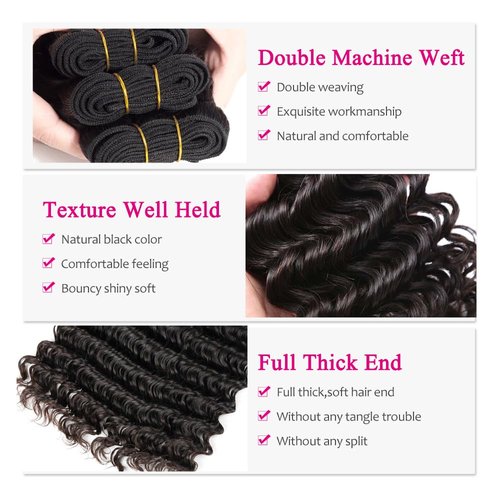 Double Machine Weft

Double weaving

Exquisite workmanship

Natural and comfortable

Texture Well Held

Natural black color

Comfortable feeling

Bouncy shiny soft

Full Thick End

Full thick,soft hair end

Without any tangle trouble

Without any split