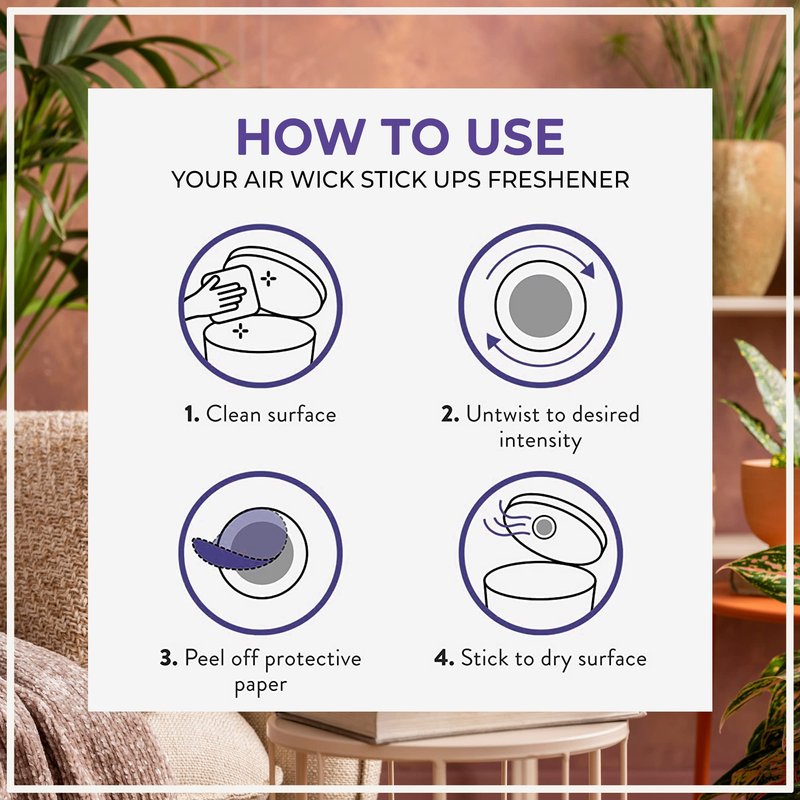 HOW TO USE
YOUR AIR WICK STICK UPS FRESHENER

1. Clean surface

2. Untwist to desired intensity

3. Peel off protective paper

4. Stick to dry surface