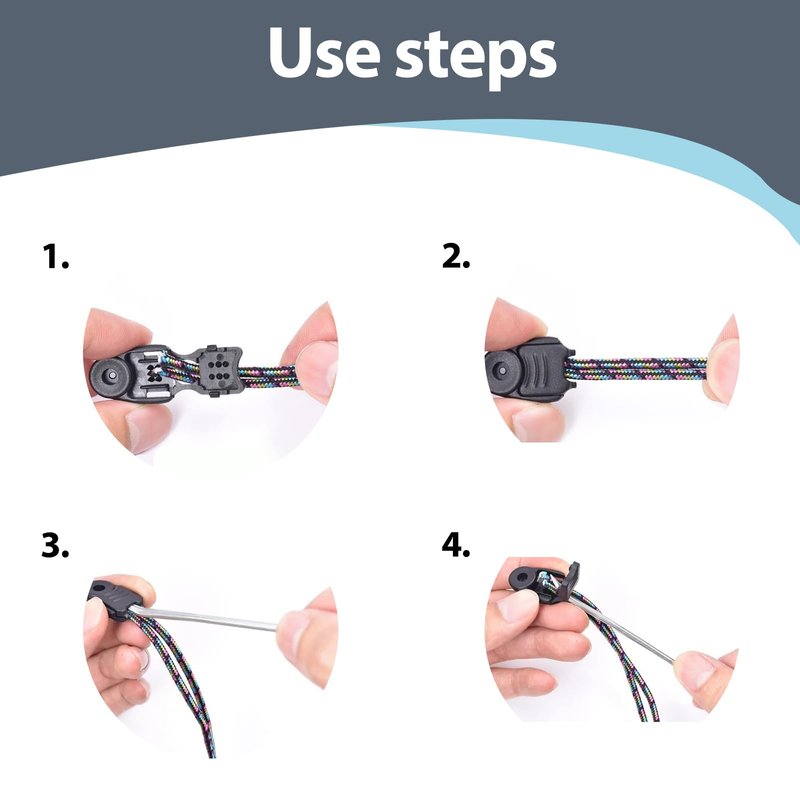 Use steps

1.

2.

3.

4.