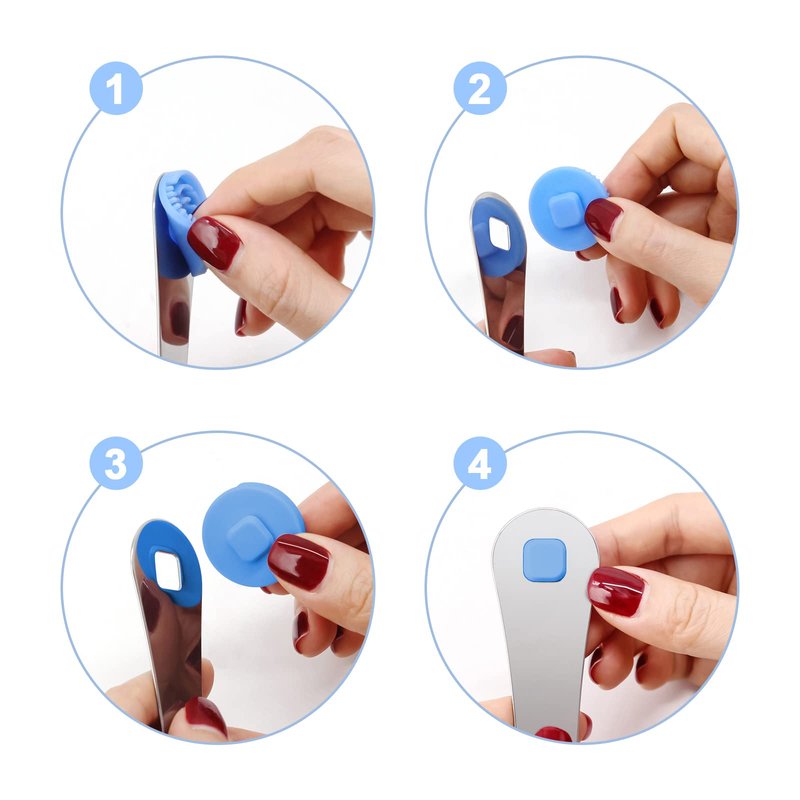 1

2

3

4