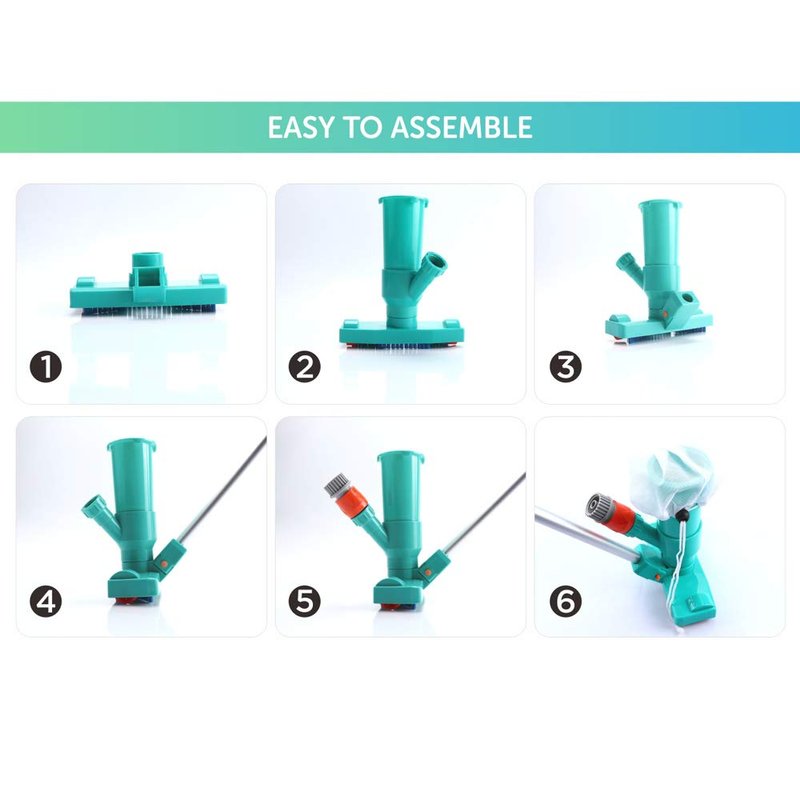 EASY TO ASSEMBLE

1

2

3

4

5

6