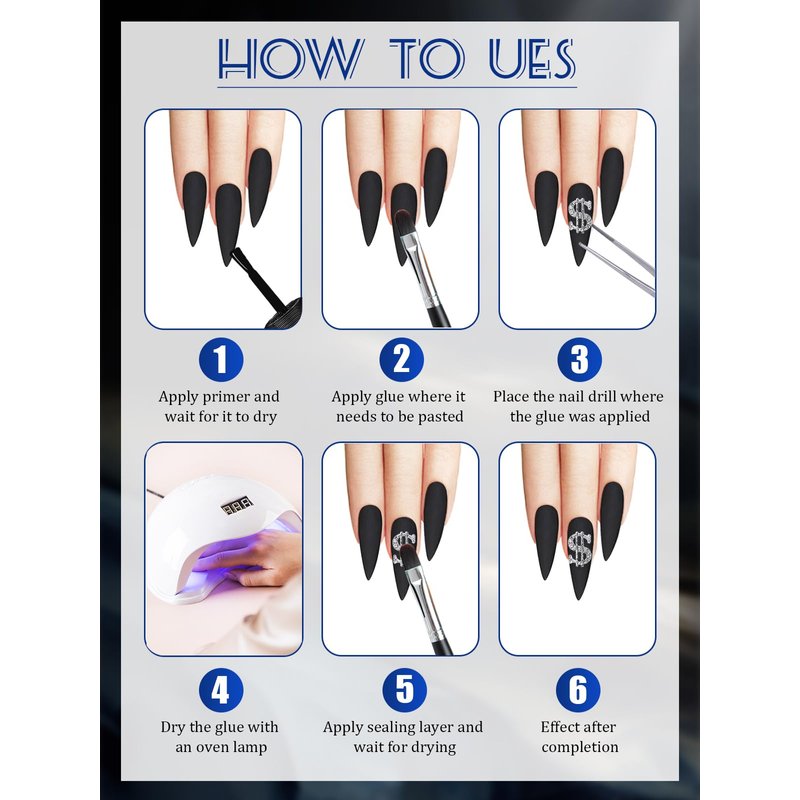 HOW TO UES

1
Apply primer and wait for it to dry

2
Apply glue where it needs to be pasted

3
Place the nail drill where the glue was applied

4
Dry the glue with an oven lamp

5
Apply sealing layer and wait for drying

6
Effect after completion