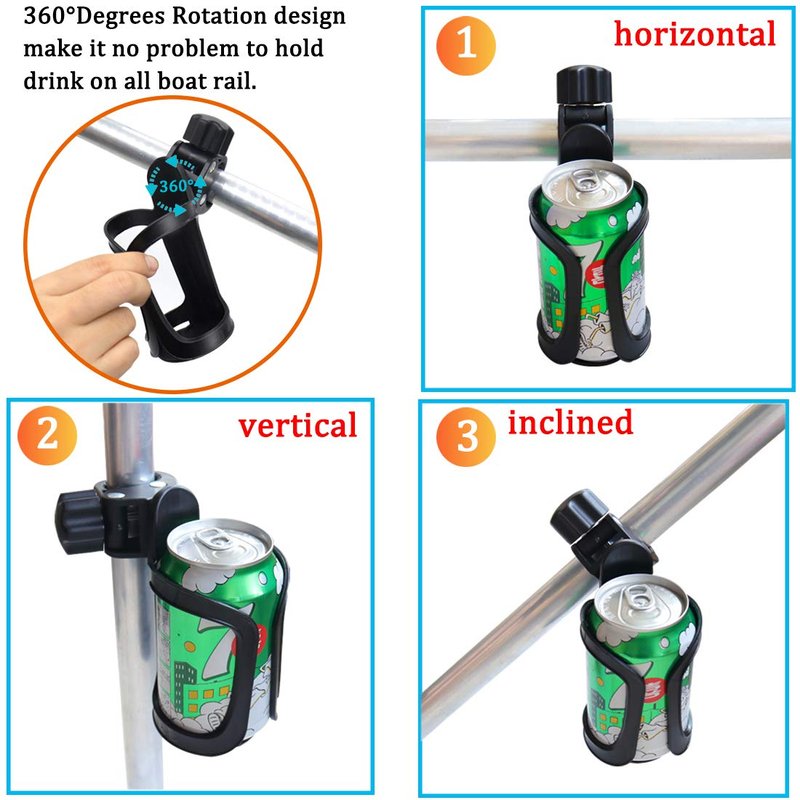 360°Degrees Rotation design make it no problem to hold drink on all boat rail.

360°

1 horizontal

2 vertical

3 inclined