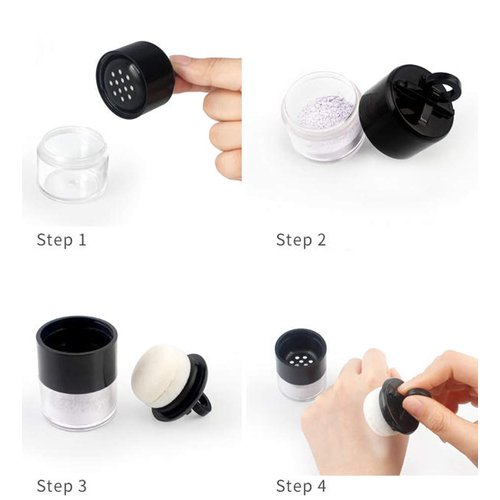 Step 1

Step 2

Step 3

Step 4