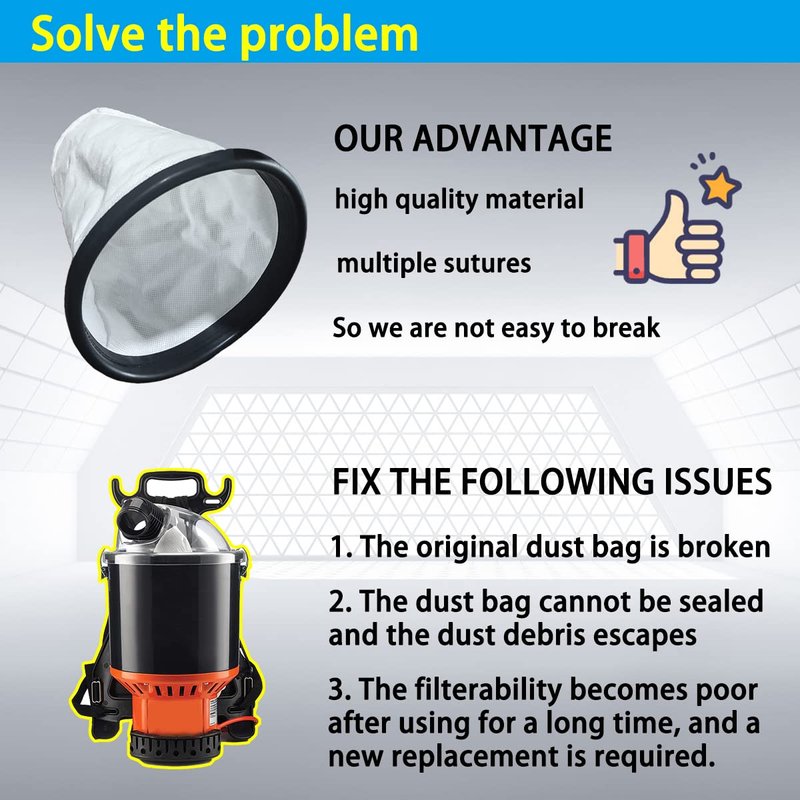 Solve the problem

OUR ADVANTAGE

high quality material

multiple sutures

So we are not easy to break

FIX THE FOLLOWING ISSUES

1. The original dust bag is broken

2. The dust bag cannot be sealed and the dust debris escapes

3. The filterability becomes poor after using for a long time, and a new replacement is required.