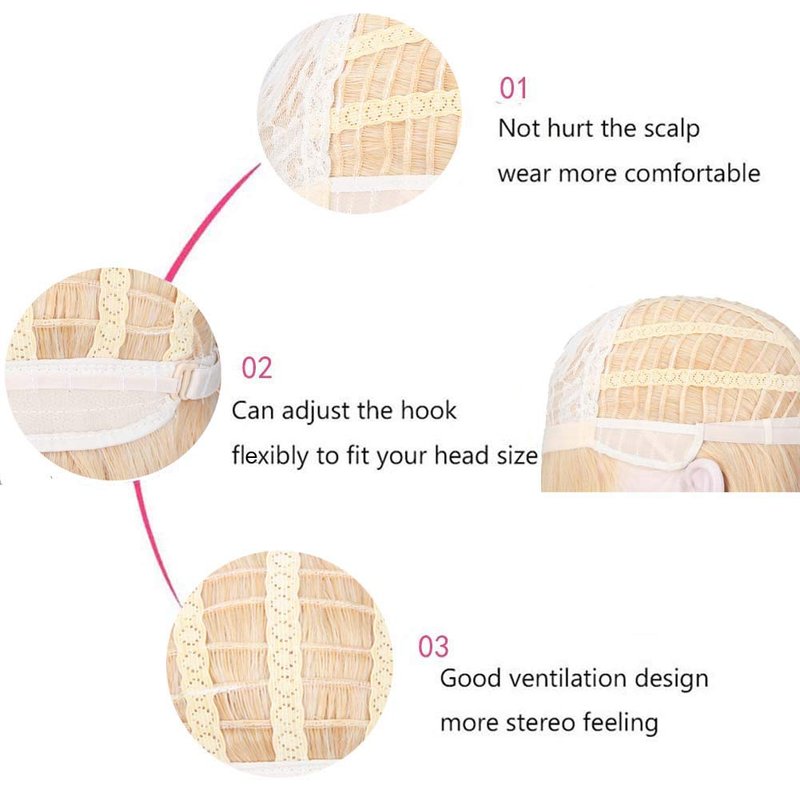 01
Not hurt the scalp
wear more comfortable

02
Can adjust the hook
flexibly to fit your head size

03
Good ventilation design
more stereo feeling