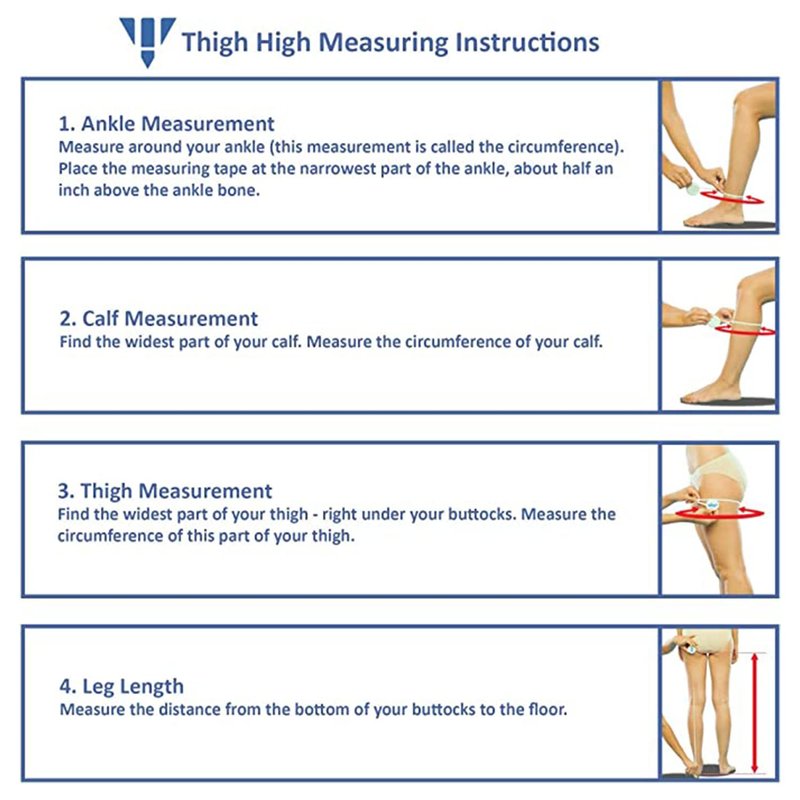 Thigh High Measuring Instructions

1. Ankle Measurement
Measure around your ankle (this measurement is called the circumference). Place the measuring tape at the narrowest part of the ankle, about half an inch above the ankle bone.

2. Calf Measurement
Find the widest part of your calf. Measure the circumference of your calf.

3. Thigh Measurement
Find the widest part of your thigh - right under your buttocks. Measure the circumference of this part of your thigh.

4. Leg Length
Measure the distance from the bottom of your buttocks to the floor.