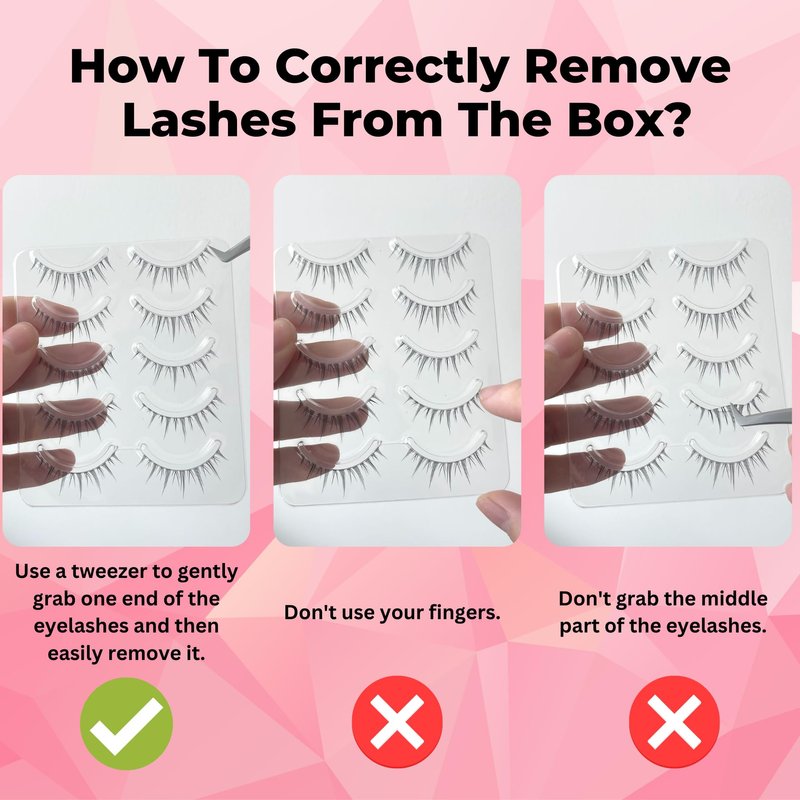 How To Correctly Remove Lashes From The Box?

Use a tweezer to gently grab one end of the eyelashes and then easily remove it.

Don't use your fingers.

Don't grab the middle part of the eyelashes.