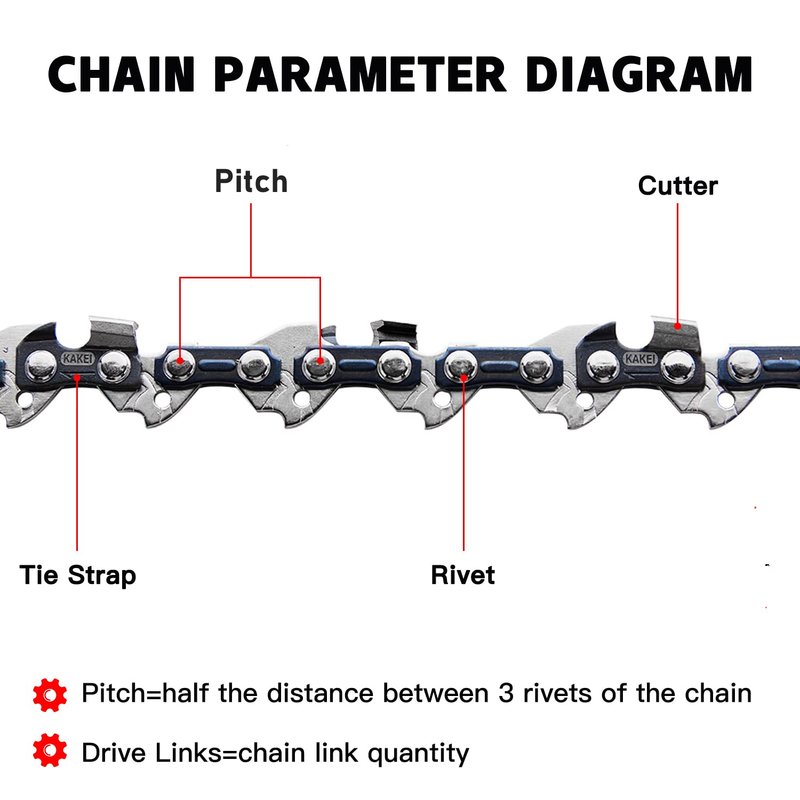 CHAIN PARAMETER DIAGRAM

Pitch

Cutter

KAKEI

KAKEI

Tie Strap

Rivet

Pitch=half the distance between 3 rivets of the chain

Drive Links=chain link quantity