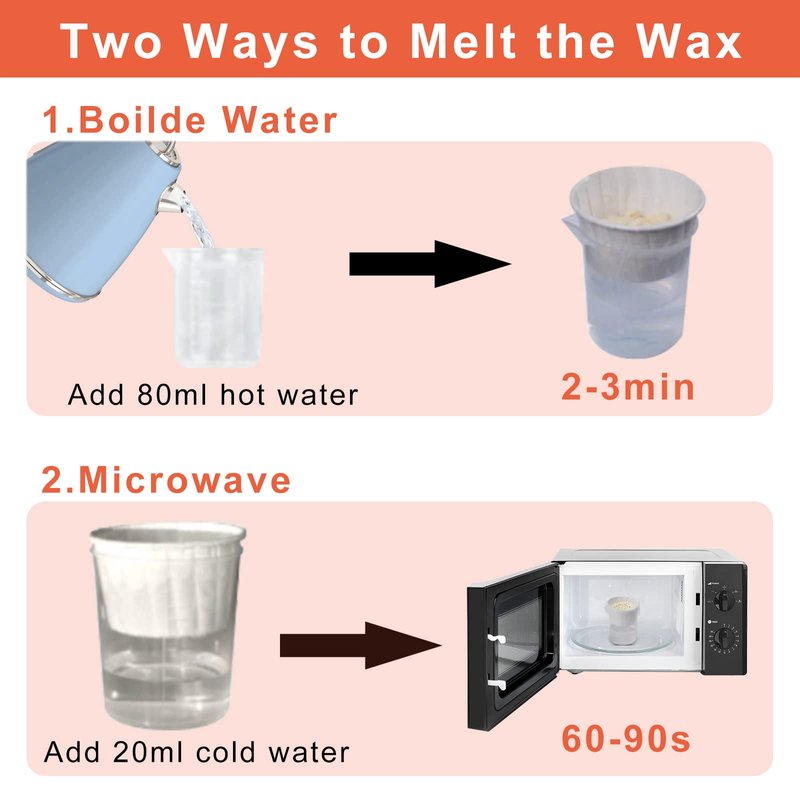 Two Ways to Melt the Wax

1.Boilde Water

Add 80ml hot water

2-3min

2.Microwave

Add 20ml cold water

60-90s