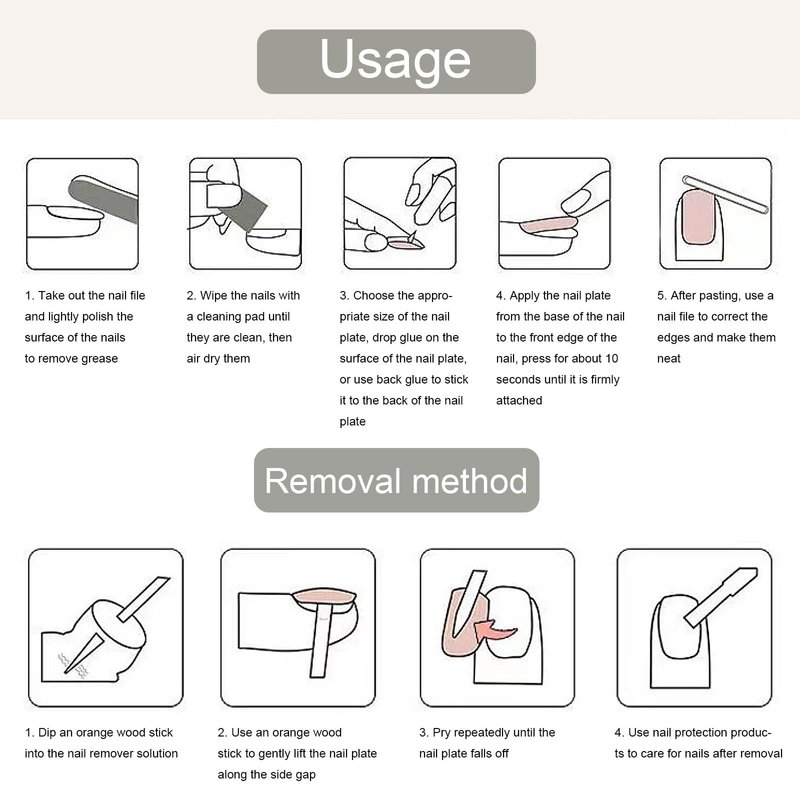 Usage

1. Take out the nail file and lightly polish the surface of the nails to remove grease

2. Wipe the nails with a cleaning pad until they are clean, then air dry them

3. Choose the appropriate size of the nail plate, drop glue on the surface of the nail plate, or use back glue to stick it to the back of the nail plate

4. Apply the nail plate from the base of the nail to the front edge of the nail, press for about 10 seconds until it is firmly attached

5. After pasting, use a nail file to correct the edges and make them neat

Removal method

1. Dip an orange wood stick into the nail remover solution

2. Use an orange wood stick to gently lift the nail plate along the side gap

3. Pry repeatedly until the nail plate falls off

4. Use nail protection products to care for nails after removal