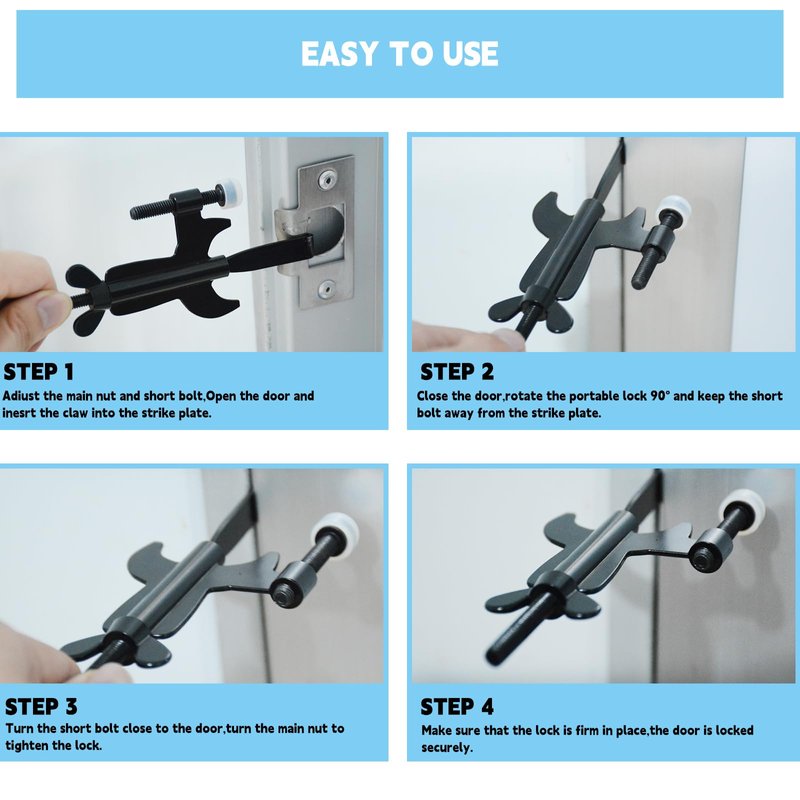 EASY TO USE

STEP 1
Adiust the main nut and short bolt,Open the door and inesrt the claw into the strike plate.

STEP 2
Close the door,rotate the portable lock 90° and keep the short bolt away from the strike plate.

STEP 3
Turn the short bolt close to the door,turn the main nut to tighten the lock.

STEP 4
Make sure that the lock is firm in place,the door is locked securely.