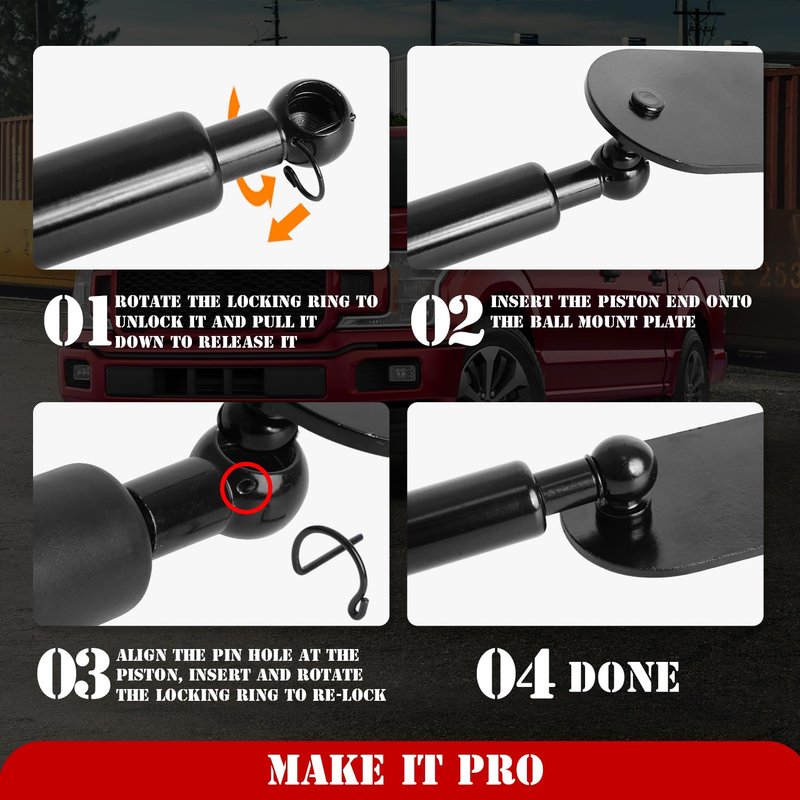 01 ROTATE THE LOCKING RING TO UNLOCK IT AND PULL IT DOWN TO RELEASE IT

02 INSERT THE PISTON END ONTO THE BALL MOUNT PLATE

03 ALIGN THE PIN HOLE AT THE PISTON, INSERT AND ROTATE THE LOCKING RING TO RE-LOCK

04 DONE

MAKE IT PRO