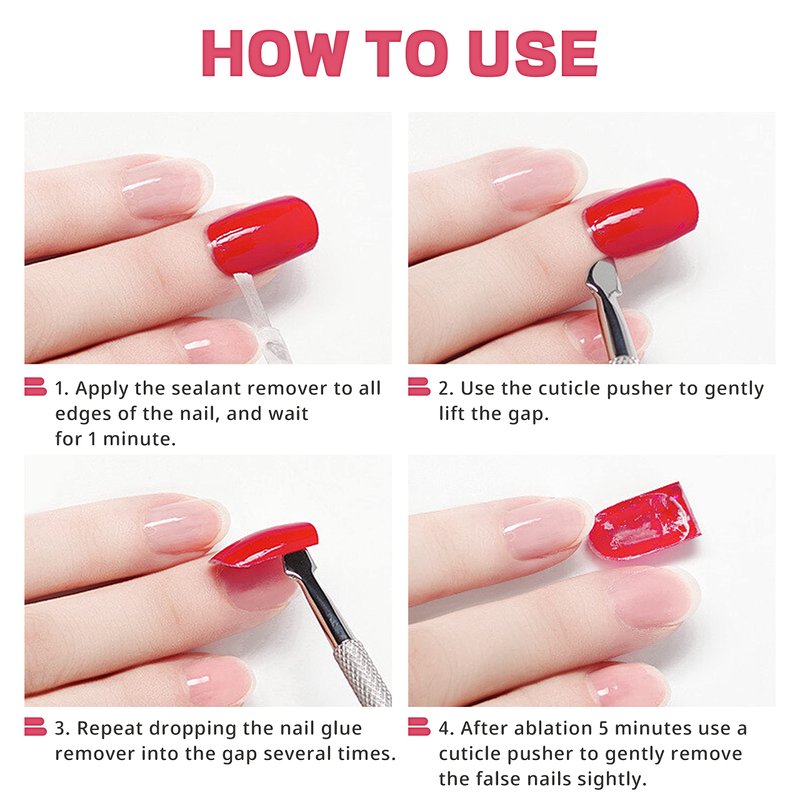 HOW TO USE

1. Apply the sealant remover to all edges of the nail, and wait for 1 minute.

2. Use the cuticle pusher to gently lift the gap.

3. Repeat dropping the nail glue remover into the gap several times.

4. After ablation 5 minutes use a cuticle pusher to gently remove the false nails sightly.