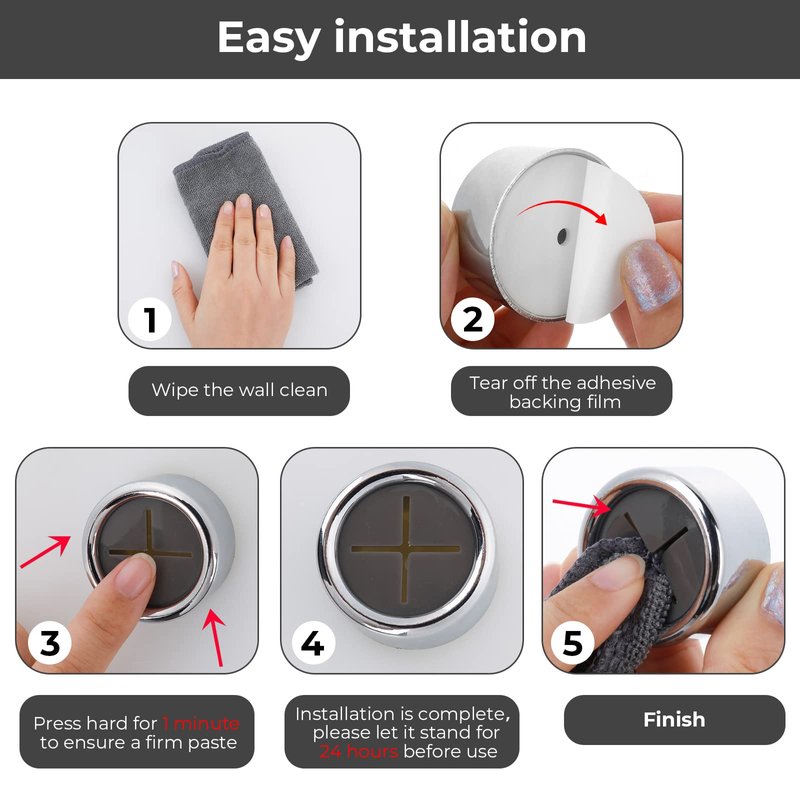 Easy installation

1

Wipe the wall clean

2

Tear off the adhesive backing film

3

Press hard for 1 minute to ensure a firm paste

4

Installation is complete, please let it stand for 24 hours before use

5

Finish