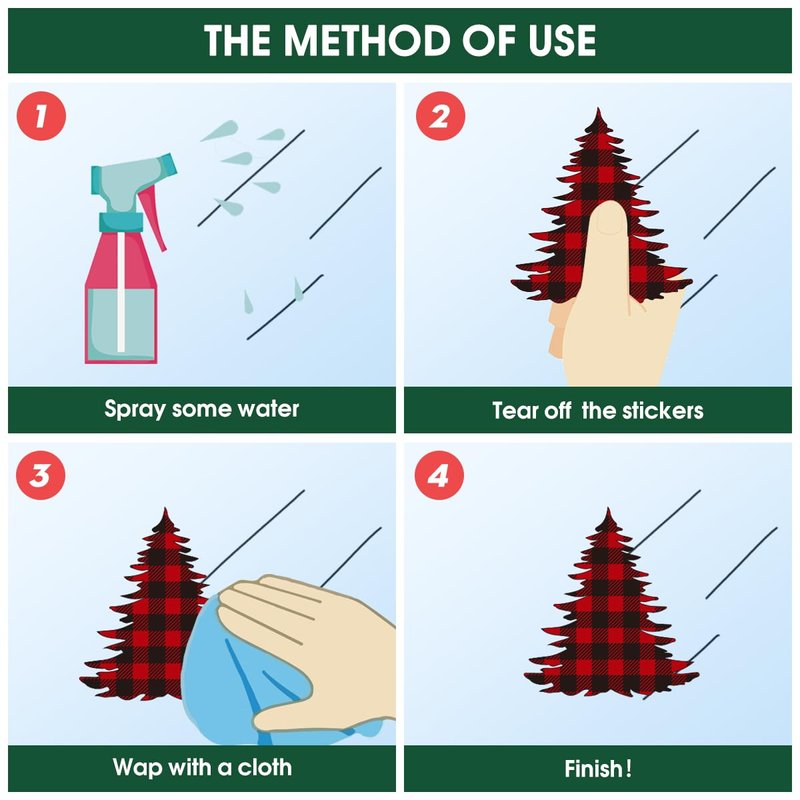 THE METHOD OF USE

1

Spray some water

2

Tear off the stickers

3

Wap with a cloth

4

Finish!