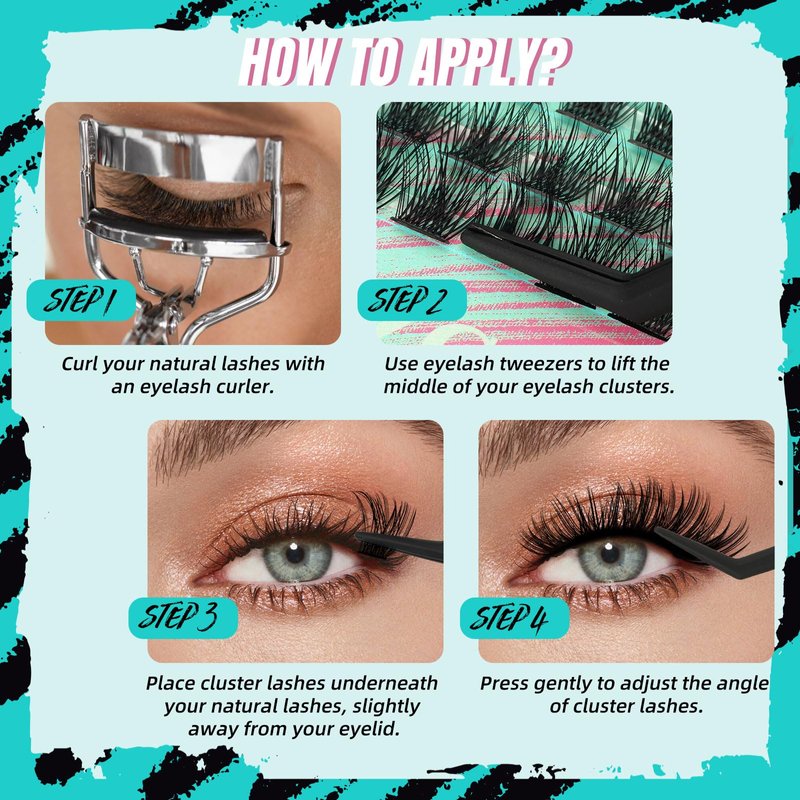 HOW TO APPLY?

STEP 1

Curl your natural lashes with an eyelash curler.

STEP 2

Use eyelash tweezers to lift the middle of your eyelash clusters.

STEP 3

Place cluster lashes underneath your natural lashes, slightly away from your eyelid.

STEP 4

Press gently to adjust the angle of cluster lashes.