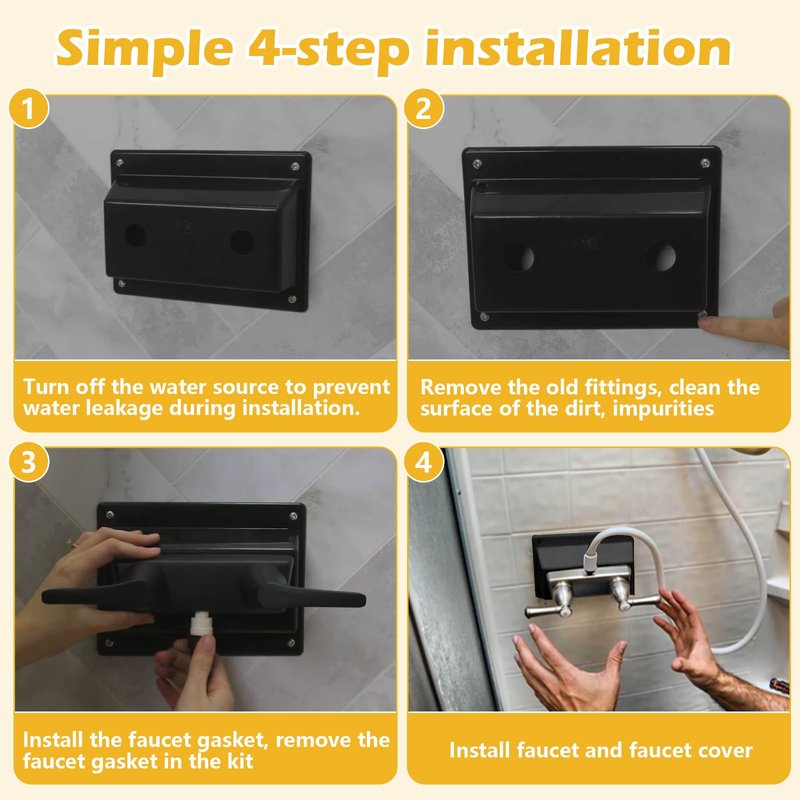 Simple 4-step installation

1

Turn off the water source to prevent water leakage during installation.

2

Remove the old fittings, clean the surface of the dirt, impurities

3

Install the faucet gasket, remove the faucet gasket in the kit

4

Install faucet and faucet cover