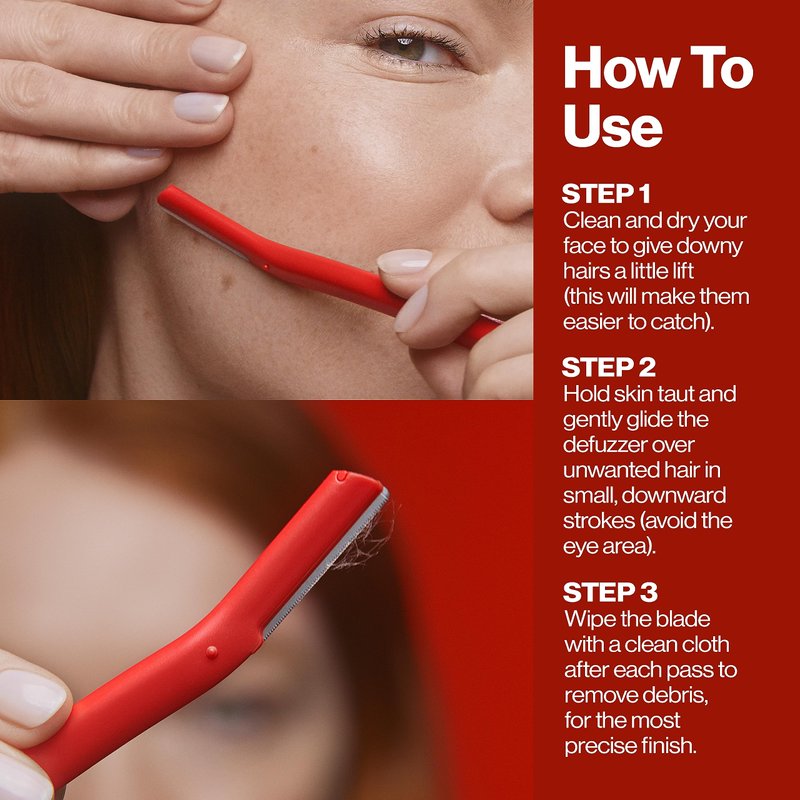 How To Use

STEP 1
Clean and dry your face to give downy hairs a little lift (this will make them easier to catch).

STEP 2
Hold skin taut and gently glide the defuzzer over unwanted hair in small, downward strokes (avoid the eye area).

STEP 3
Wipe the blade with a clean cloth after each pass to remove debris, for the most precise finish.