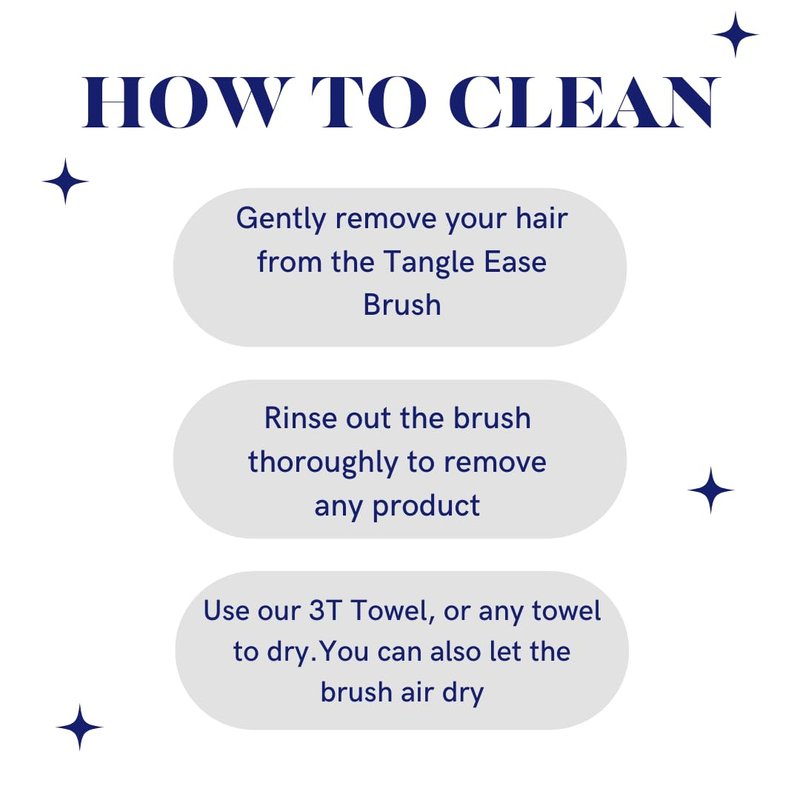 HOW TO CLEAN

Gently remove your hair from the Tangle Ease Brush

Rinse out the brush thoroughly to remove any product

Use our 3T Towel, or any towel to dry.You can also let the brush air dry