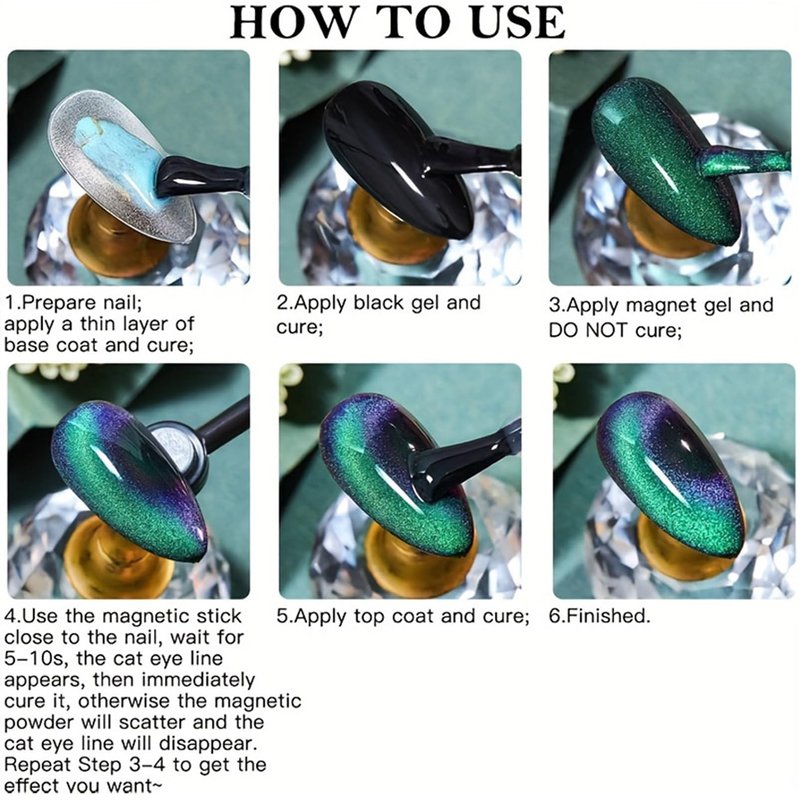 HOW TO USE

1.Prepare nail; apply a thin layer of base coat and cure;

2.Apply black gel and cure;

3.Apply magnet gel and DO NOT cure;

4.Use the magnetic stick close to the nail, wait for 5-10s, the cat eye line appears, then immediately cure it, otherwise the magnetic powder will scatter and the cat eye line will disappear. Repeat Step 3-4 to get the effect you want~

5.Apply top coat and cure;

6.Finished.