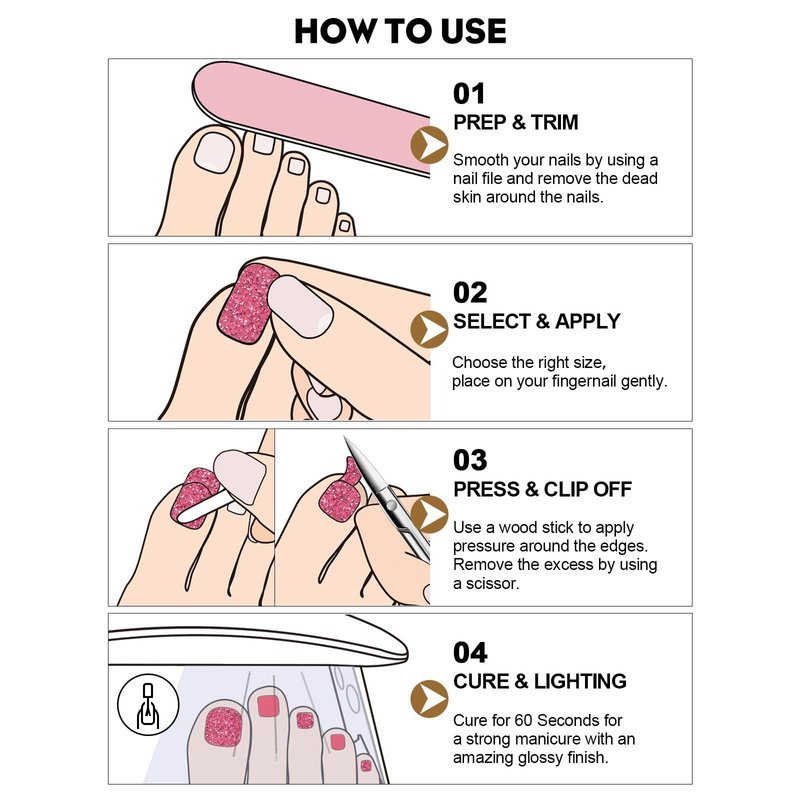 HOW TO USE

01
PREP & TRIM
Smooth your nails by using a nail file and remove the dead skin around the nails.

02
SELECT & APPLY
Choose the right size, place on your fingernail gently.

03
PRESS & CLIP OFF
Use a wood stick to apply pressure around the edges. Remove the excess by using a scissor.

04
CURE & LIGHTING
Cure for 60 Seconds for a strong manicure with an amazing glossy finish.