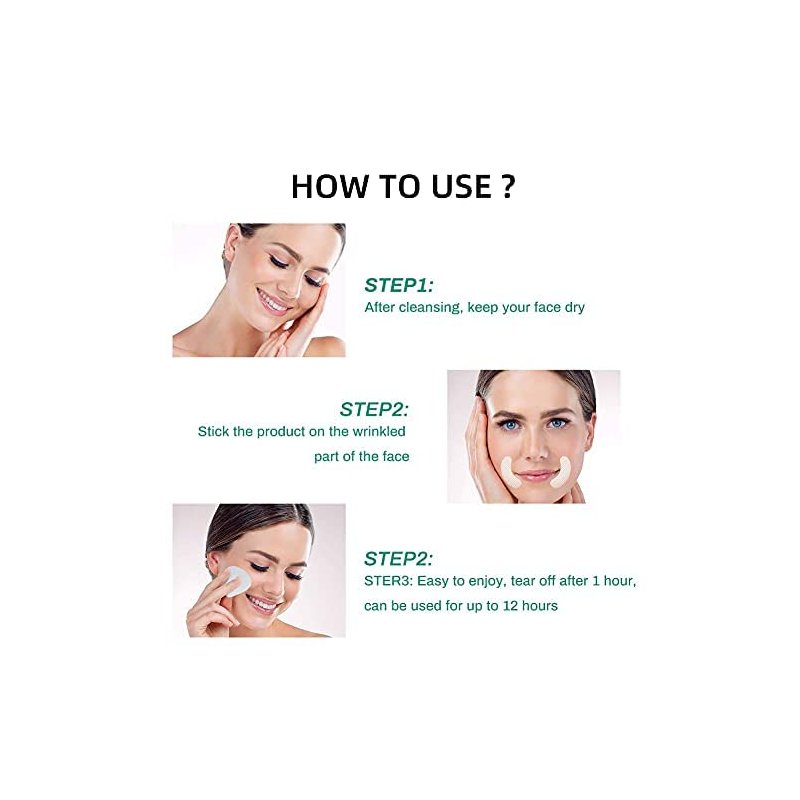 HOW TO USE ?

STEP1:
After cleansing, keep your face dry

STEP2:
Stick the product on the wrinkled part of the face

STEP2:
STER3: Easy to enjoy, tear off after 1 hour, can be used for up to 12 hours