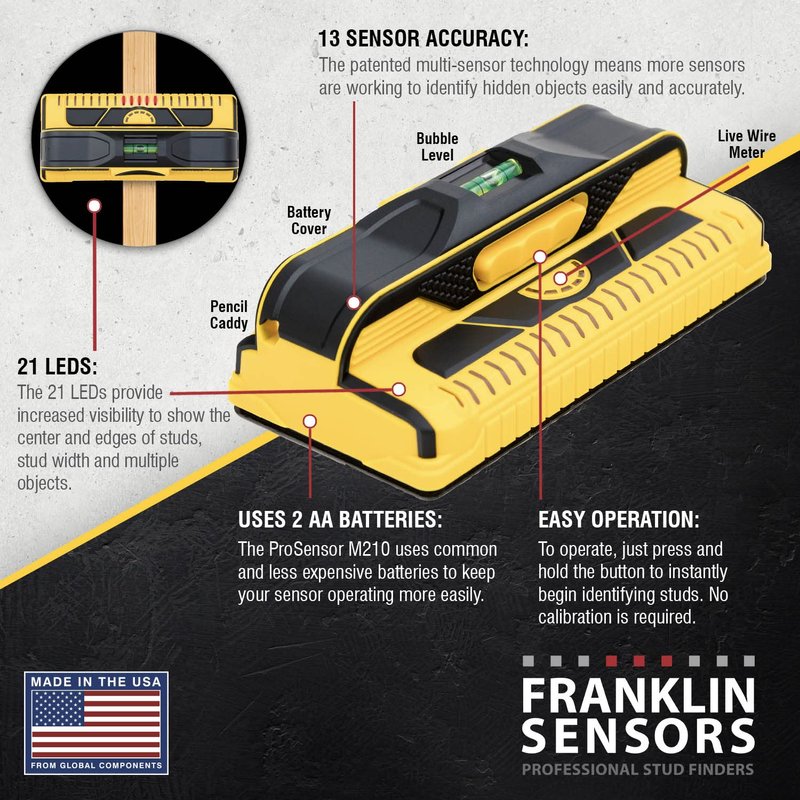 13 SENSOR ACCURACY:
The patented multi-sensor technology means more sensors are working to identify hidden objects easily and accurately.

Bubble Level

Live Wire Meter

Battery Cover

Pencil Caddy

21 LEDS:
The 21 LEDs provide increased visibility to show the center and edges of studs, stud width and multiple objects.

USES 2 AA BATTERIES:
The ProSensor M210 uses common and less expensive batteries to keep your sensor operating more easily.

EASY OPERATION:
To operate, just press and hold the button to instantly begin identifying studs. No calibration is required.

MADE IN THE USA
FROM GLOBAL COMPONENTS

FRANKLIN SENSORS
PROFESSIONAL STUD FINDERS