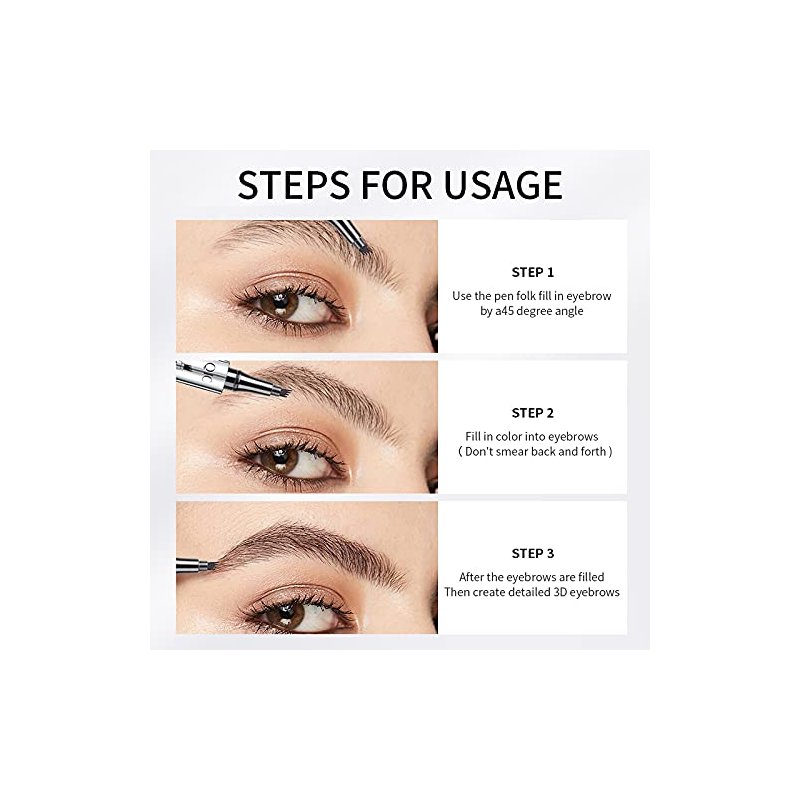 STEPS FOR USAGE

STEP 1
Use the pen folk fill in eyebrow by a45 degree angle

QIC

STEP 2
Fill in color into eyebrows ( Don't smear back and forth )

STEP 3
After the eyebrows are filled Then create detailed 3D eyebrows