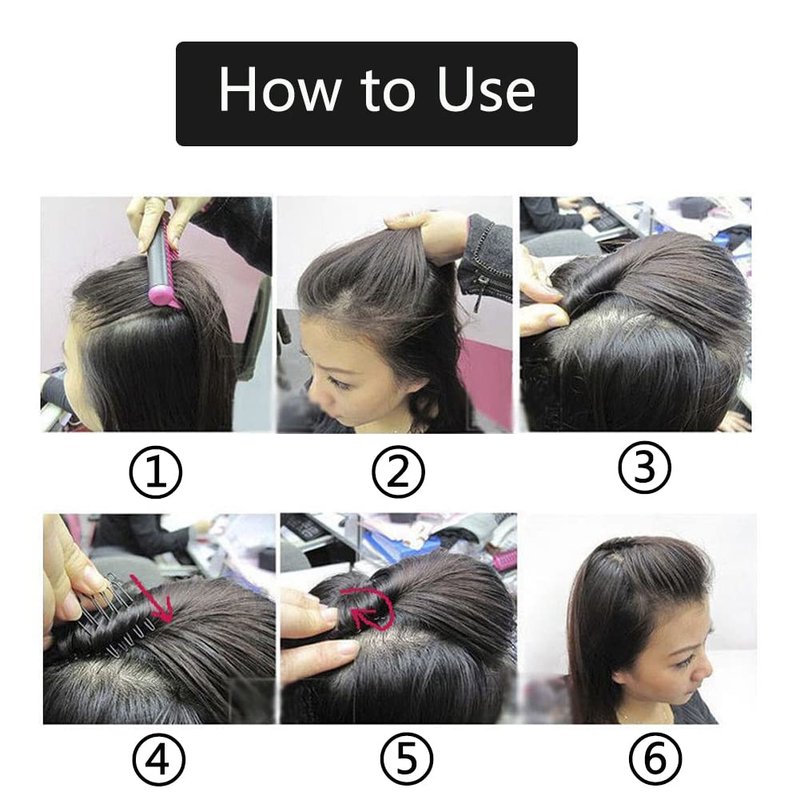 How to Use

①

②

③

④

⑤

⑥