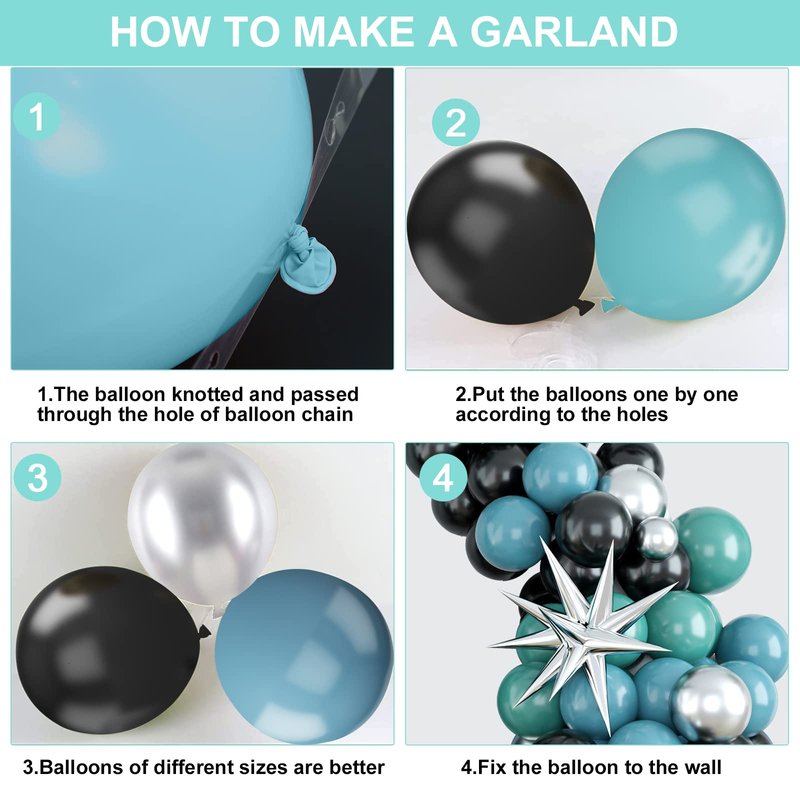 HOW TO MAKE A GARLAND

1

1.The balloon knotted and passed through the hole of balloon chain

2

2.Put the balloons one by one according to the holes

3

3.Balloons of different sizes are better

4

4.Fix the balloon to the wall