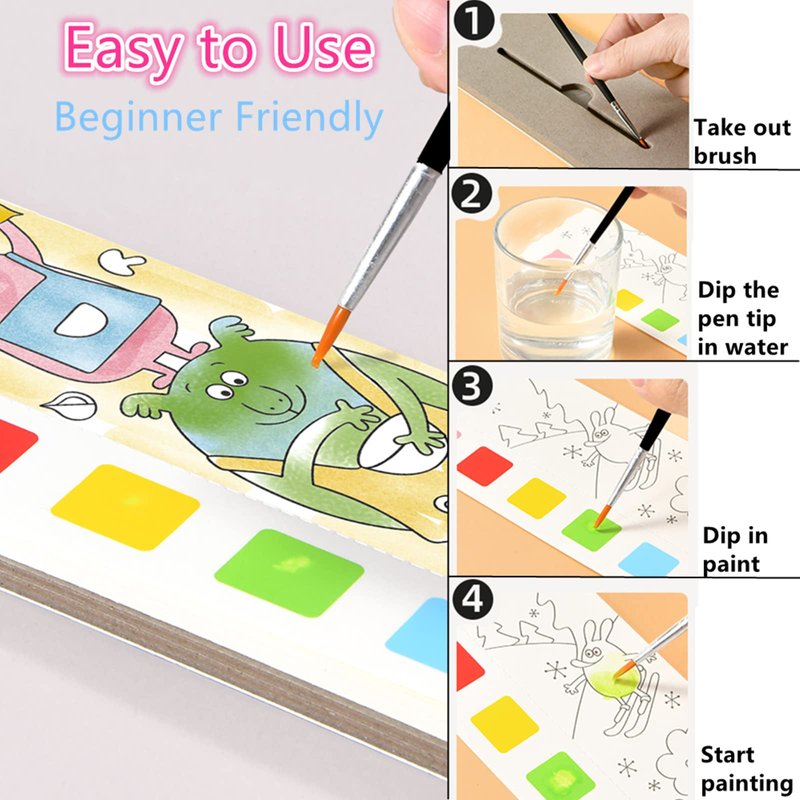 Easy to Use

Beginner Friendly

1

Take out brush

2

Dip the pen tip in water

3

Dip in paint

4

Start painting