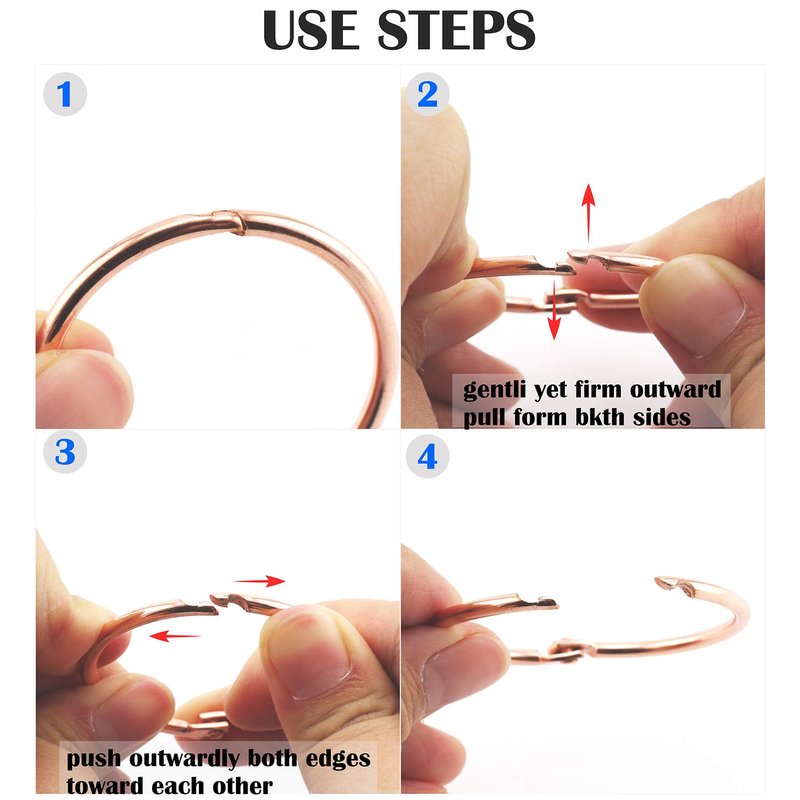 USE STEPS

1

2

gentli yet firm outward pull form bkth sides

3

push outwardly both edges toward each other

4