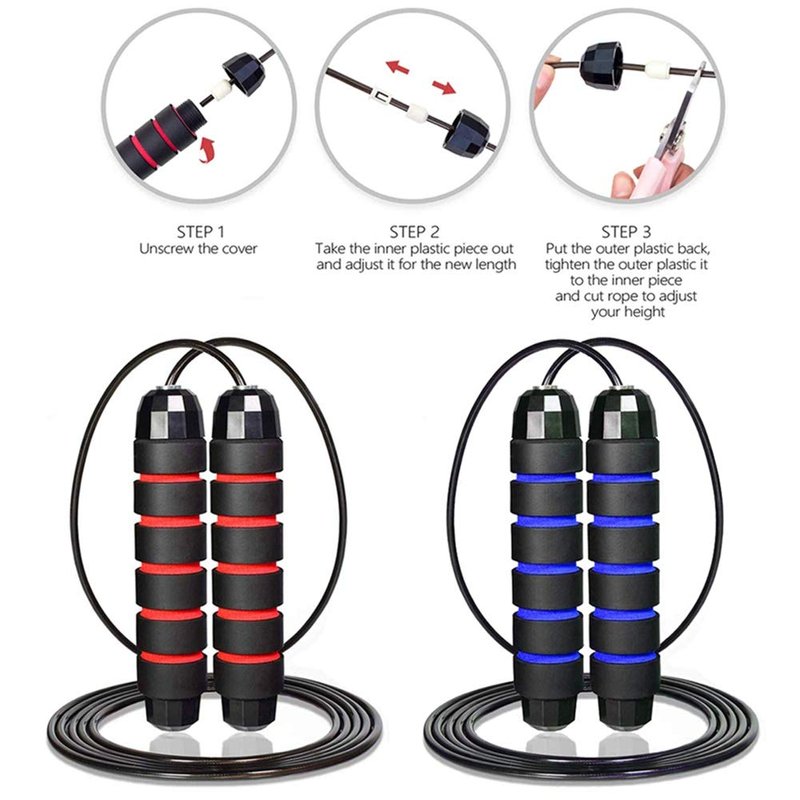 STEP 1
Unscrew the cover

STEP 2
Take the inner plastic piece out and adjust it for the new length

STEP 3
Put the outer plastic back, tighten the outer plastic it to the inner piece and cut rope to adjust your height