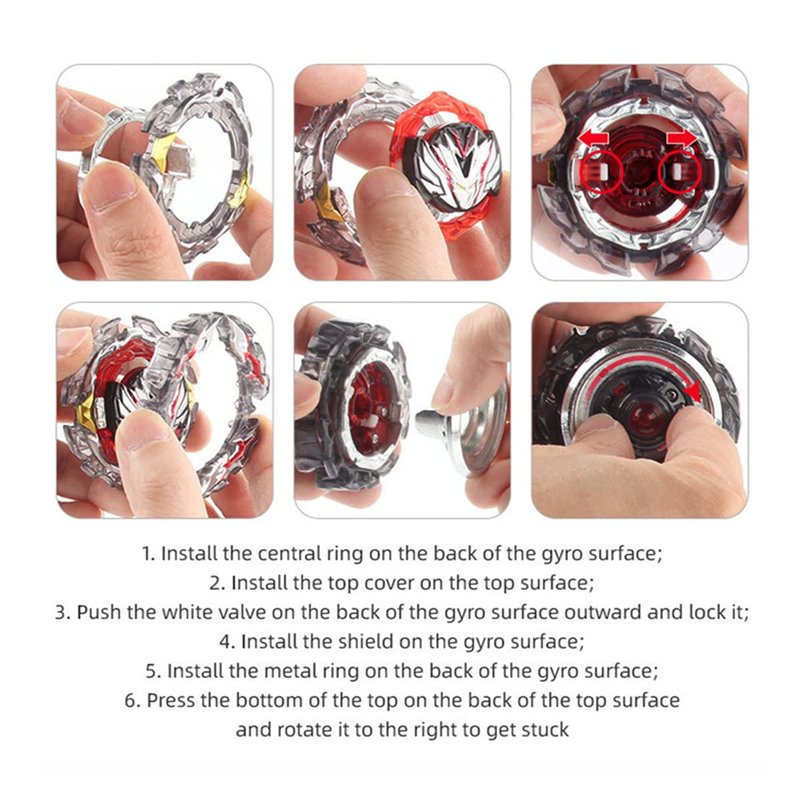 1. Install the central ring on the back of the gyro surface;
2. Install the top cover on the top surface;
3. Push the white valve on the back of the gyro surface outward and lock it;
4. Install the shield on the gyro surface;
5. Install the metal ring on the back of the gyro surface;
6. Press the bottom of the top on the back of the top surface and rotate it to the right to get stuck