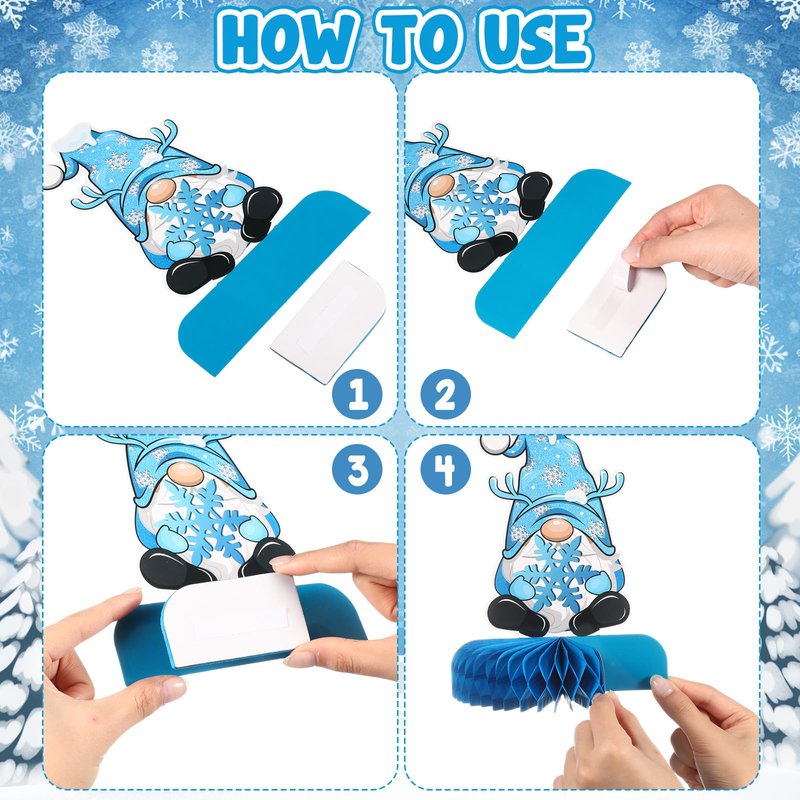 HOW TO USE

1

2

3

4