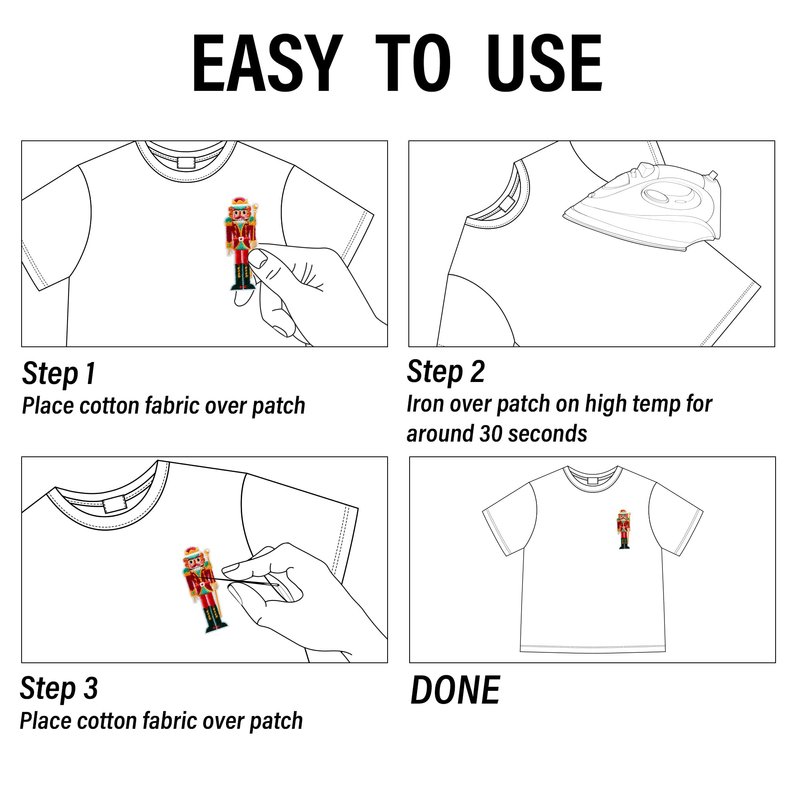 EASY TO USE

Step 1
Place cotton fabric over patch

Step 2
Iron over patch on high temp for around 30 seconds

Step 3
Place cotton fabric over patch

DONE