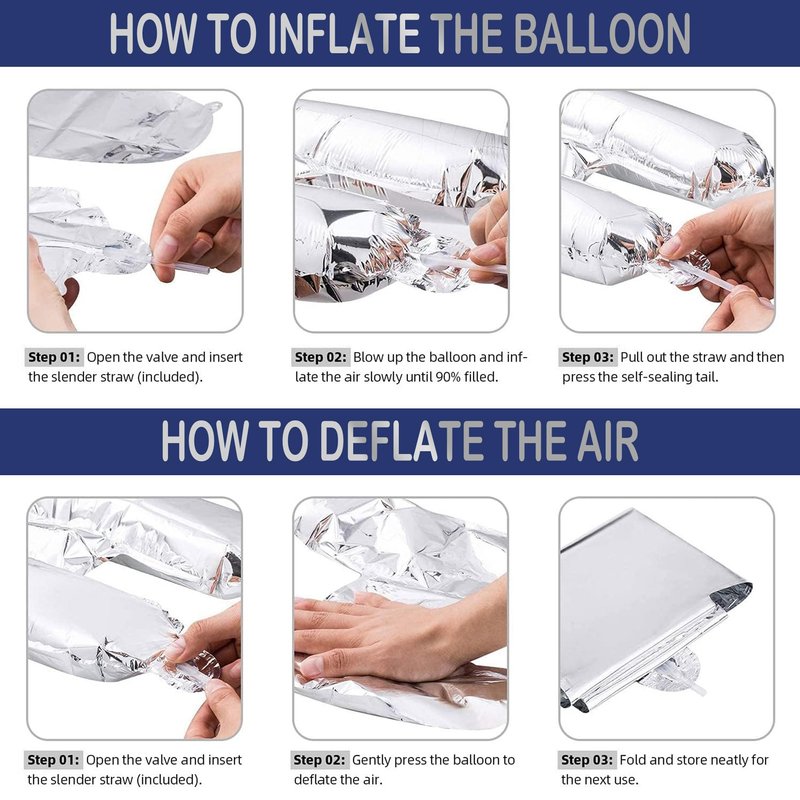 HOW TO INFLATE THE BALLOON

Step 01: Open the valve and insert the slender straw (included).

Step 02: Blow up the balloon and inflate the air slowly until 90% filled.

Step 03: Pull out the straw and then press the self-sealing tail.

HOW TO DEFLATE THE AIR

Step 01: Open the valve and insert the slender straw (included).

Step 02: Gently press the balloon to deflate the air.

Step 03: Fold and store neatly for the next use.