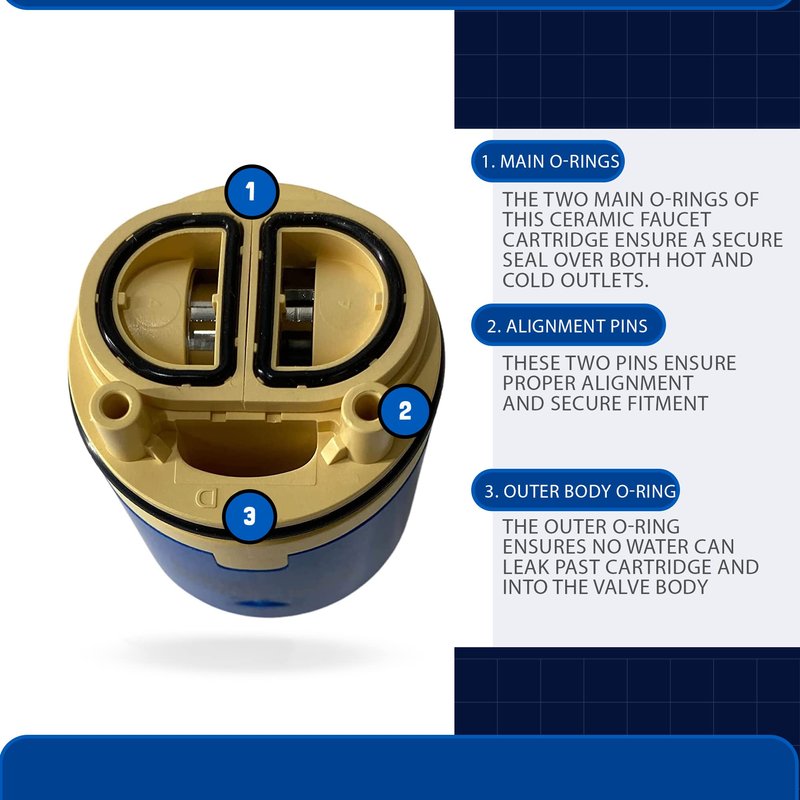 1

2

D

3

1. MAIN O-RINGS

THE TWO MAIN O-RINGS OF THIS CERAMIC FAUCET CARTRIDGE ENSURE A SECURE SEAL OVER BOTH HOT AND COLD OUTLETS.

2. ALIGNMENT PINS

THESE TWO PINS ENSURE PROPER ALIGNMENT AND SECURE FITMENT

3. OUTER BODY O-RING

THE OUTER O-RING ENSURES NO WATER CAN LEAK PAST CARTRIDGE AND INTO THE VALVE BODY