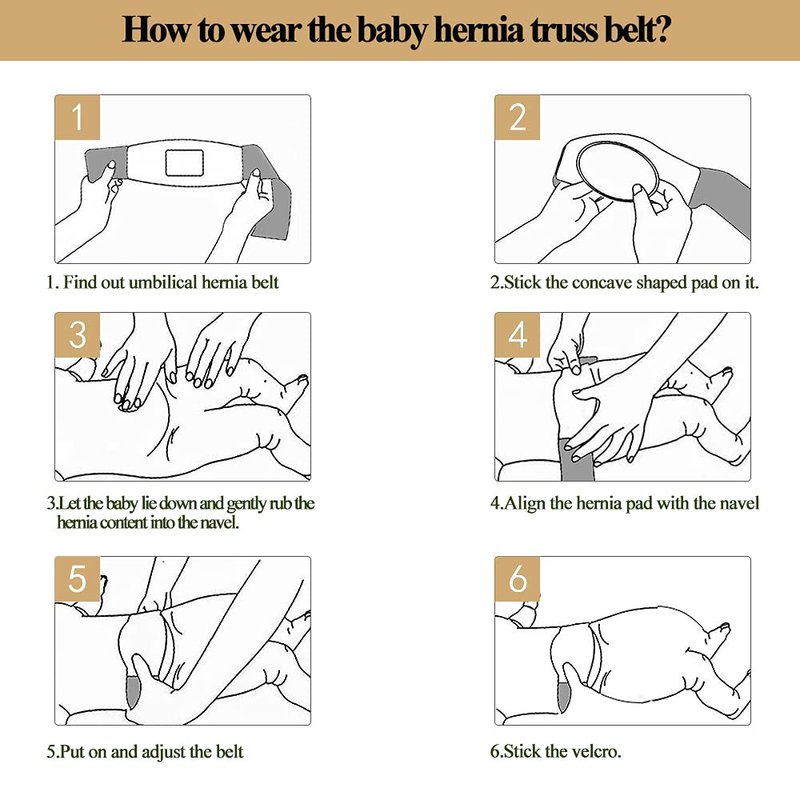 How to wear the baby hernia truss belt?

1

1. Find out umbilical hernia belt

2

2.Stick the concave shaped pad on it.

3

3.Let the baby lie down and gently rub the hernia content into the navel.

4

4.Align the hernia pad with the navel

5

5.Put on and adjust the belt

6

6.Stick the velcro.