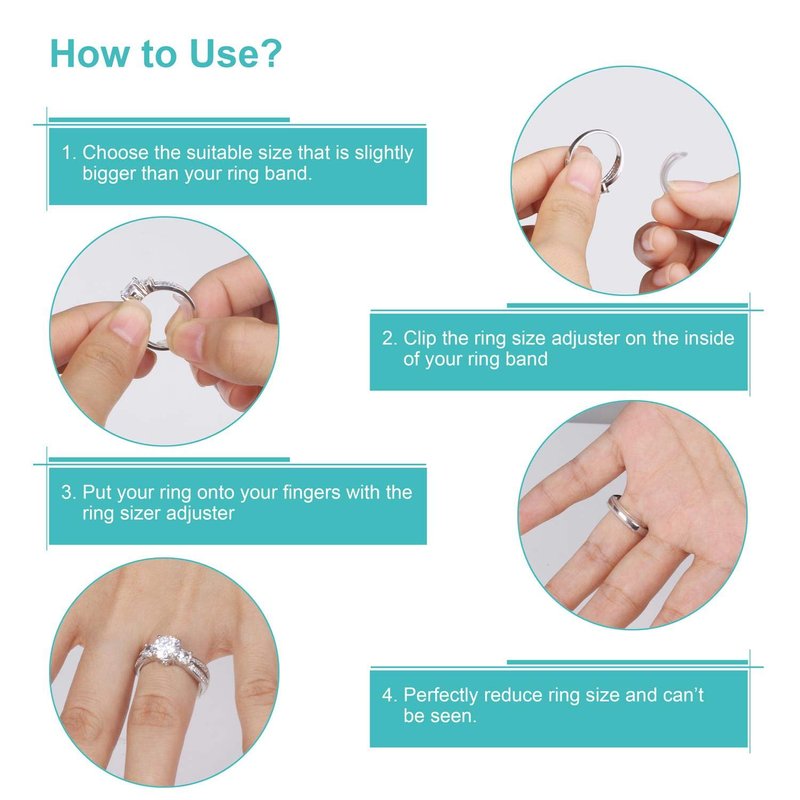 How to Use?

1. Choose the suitable size that is slightly bigger than your ring band.

2. Clip the ring size adjuster on the inside of your ring band

3. Put your ring onto your fingers with the ring sizer adjuster

4. Perfectly reduce ring size and can't be seen.