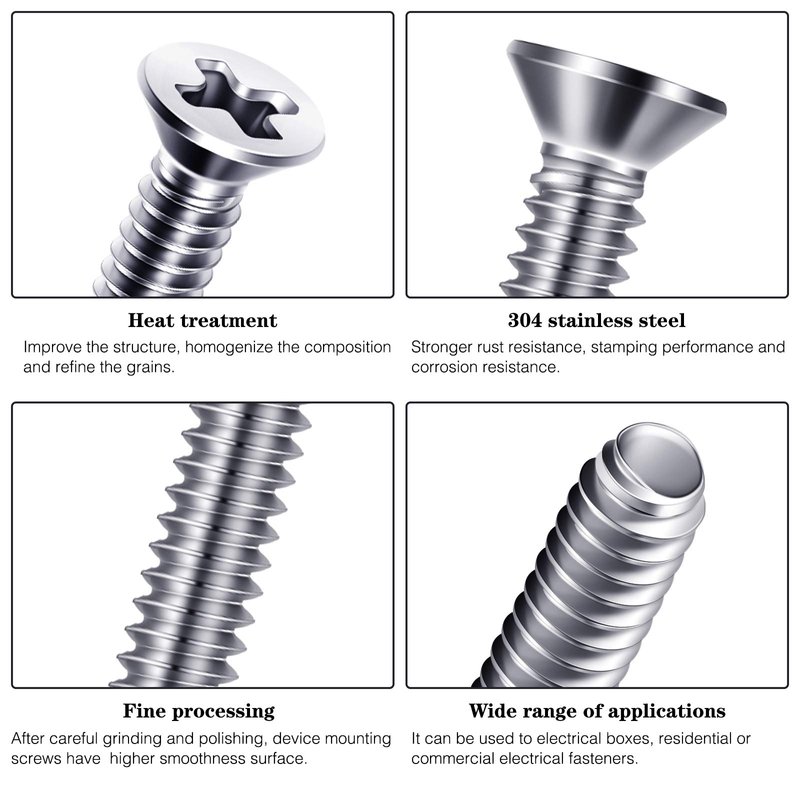 Heat treatment
Improve the structure, homogenize the composition and refine the grains.

304 stainless steel
Stronger rust resistance, stamping performance and corrosion resistance.

Fine processing
After careful grinding and polishing, device mounting screws have higher smoothness surface.

Wide range of applications
It can be used to electrical boxes, residential or commercial electrical fasteners.