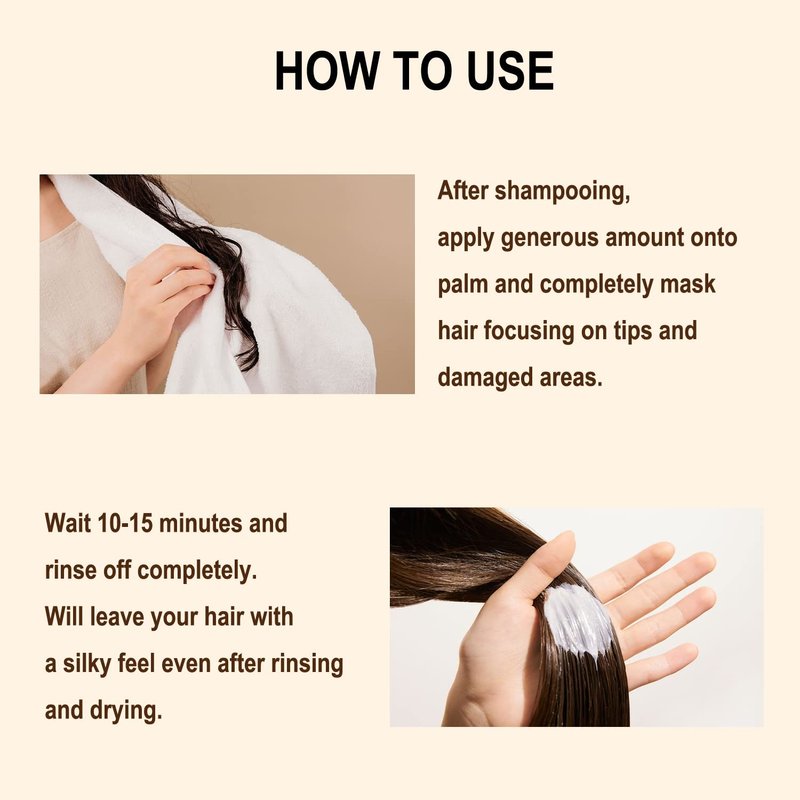 HOW TO USE

After shampooing, apply generous amount onto palm and completely mask hair focusing on tips and damaged areas.

Wait 10-15 minutes and rinse off completely. Will leave your hair with a silky feel even after rinsing and drying.