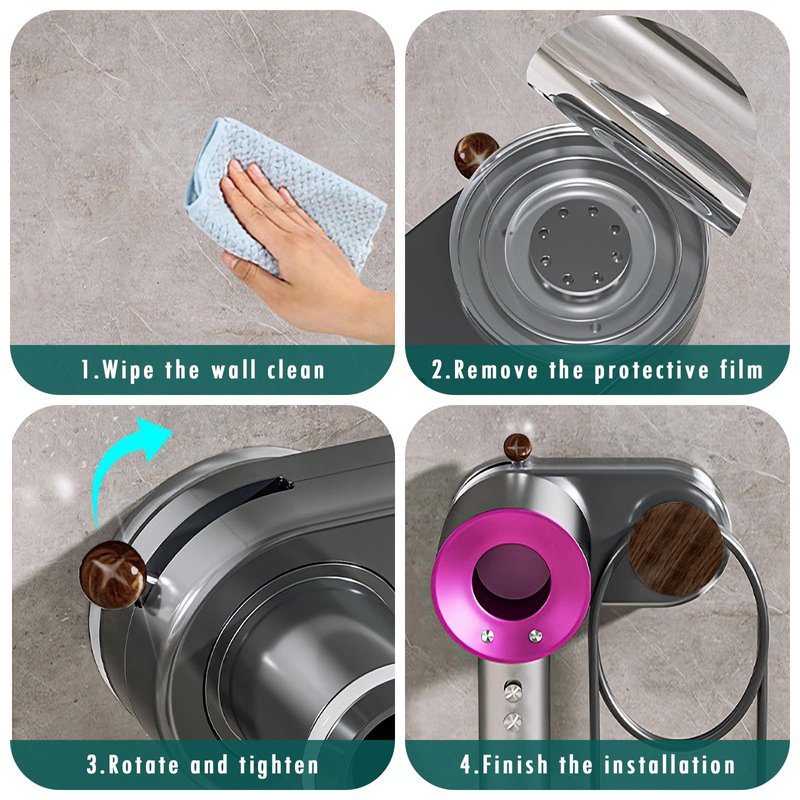 1.Wipe the wall clean

2.Remove the protective film

3.Rotate and tighten

4.Finish the installation