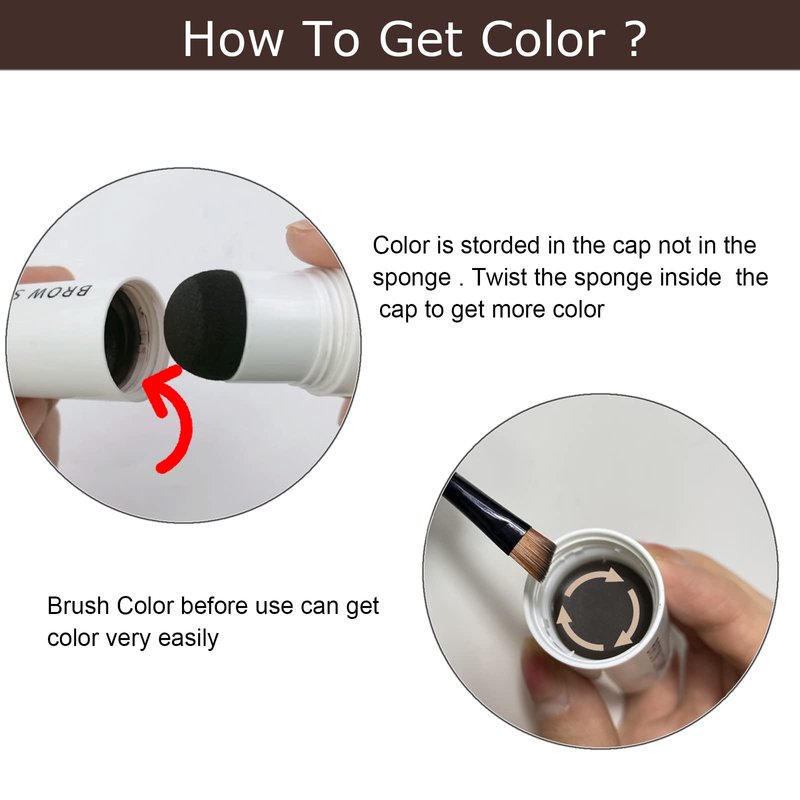 How To Get Color ?

BROW S

Color is storded in the cap not in the sponge . Twist the sponge inside the cap to get more color

Brush Color before use can get color very easily