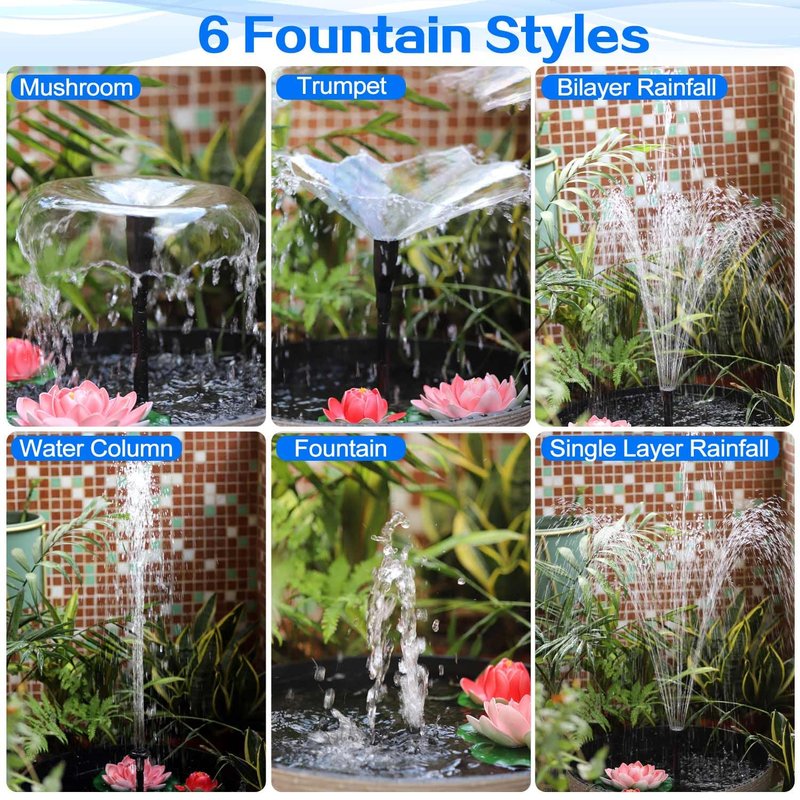 6 Fountain Styles

Mushroom

Trumpet

Bilayer Rainfall

Water Column

Fountain

Single Layer Rainfall