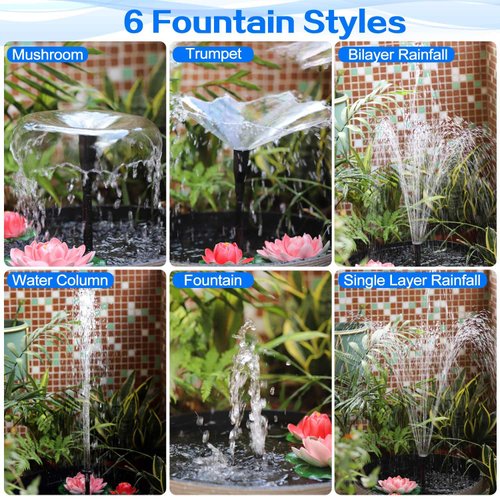 6 Fountain Styles

Mushroom

Trumpet

Bilayer Rainfall

Water Column

Fountain

Single Layer Rainfall